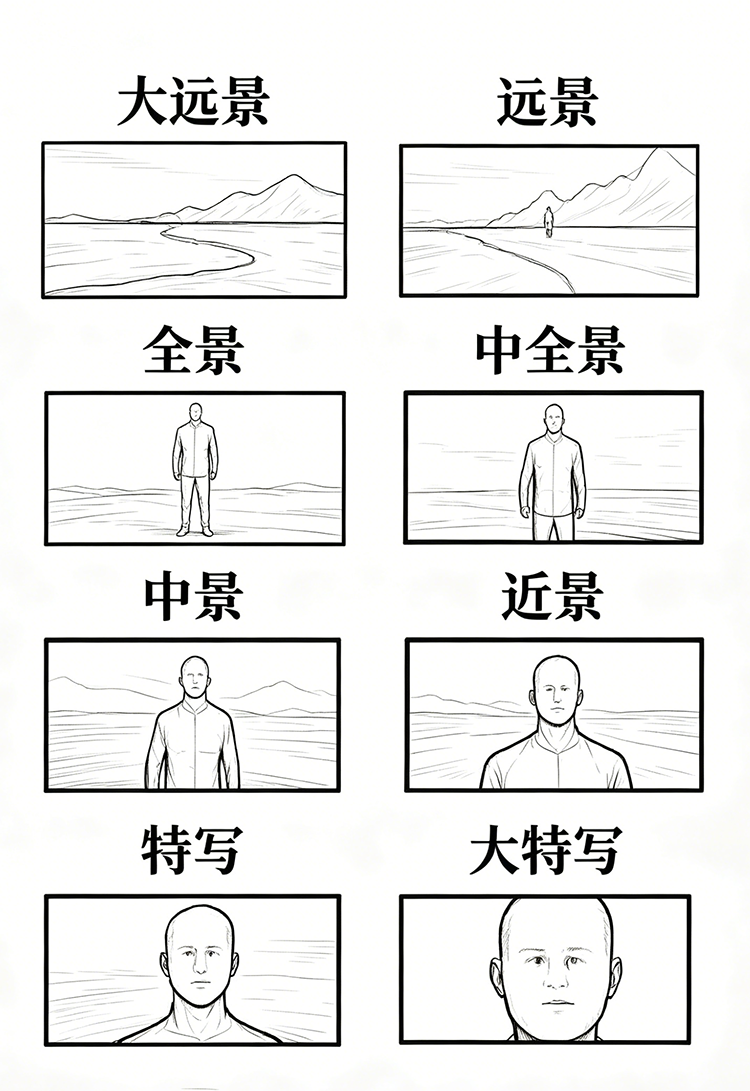 大远景

远景

全景

中全景

中景

近景

特写

大特写