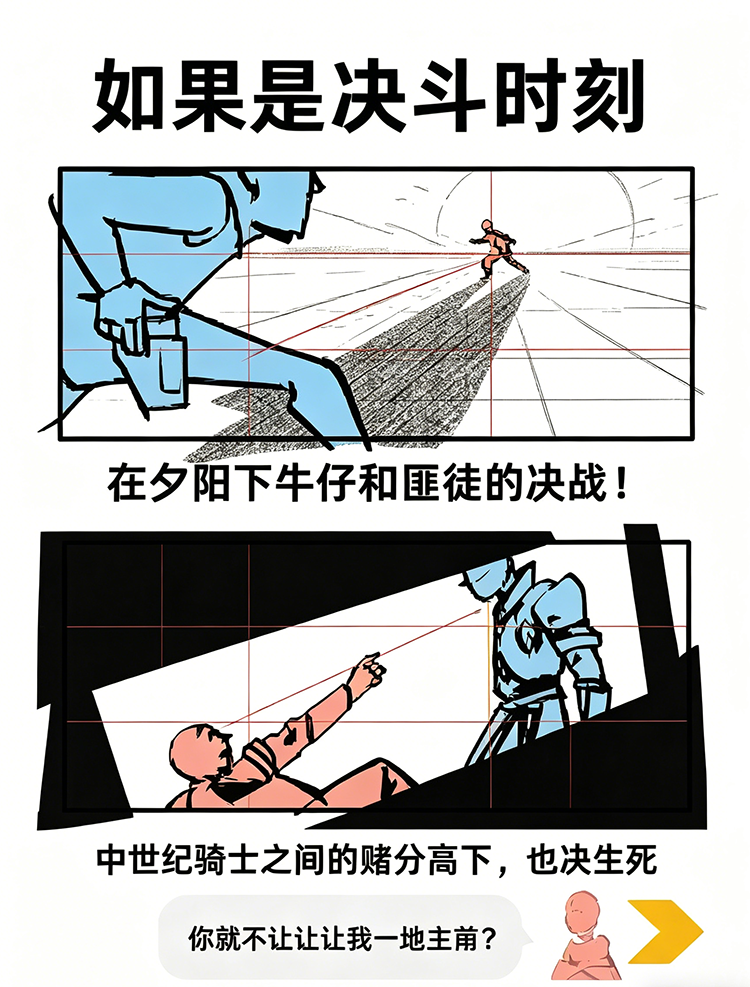 如果是决斗时刻

在夕阳下牛仔和匪徒的决战！

中世纪骑士之间的赌分高下，也决生死

你就不让让让我一地主前？