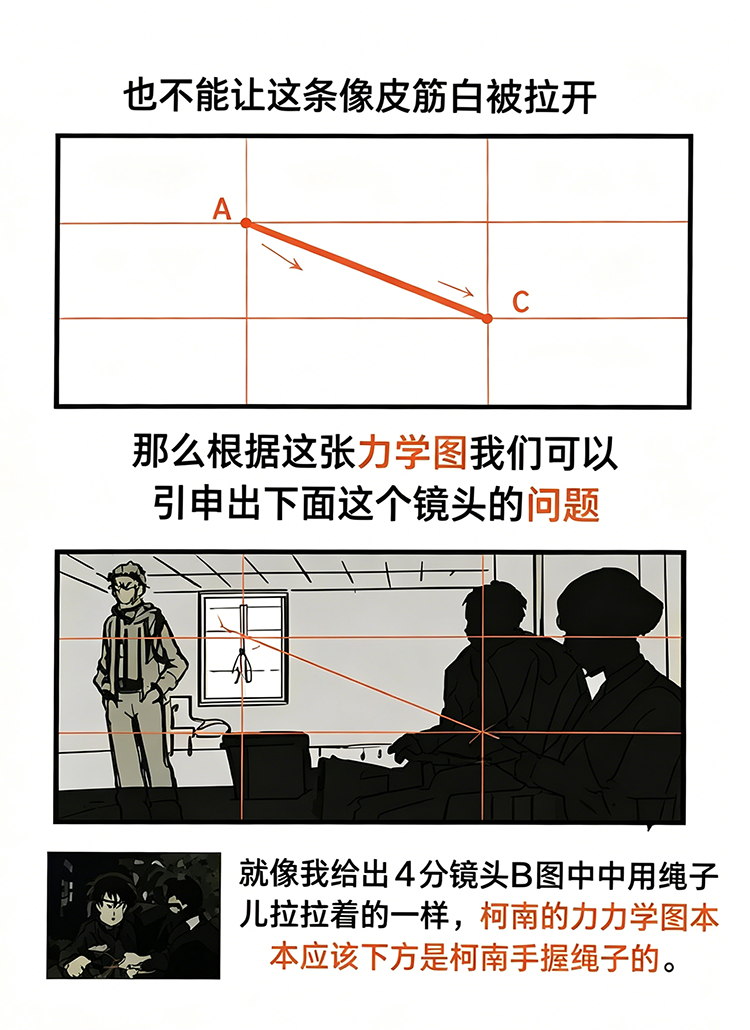 也不能让这条像皮筋白被拉开

A

C

那么根据这张力学图我们可以引申出下面这个镜头的问题

就像我给出4分镜头B图中中用绳子儿拉拉着的一样，柯南的力力学图本本应该下方是柯南手握绳子的。